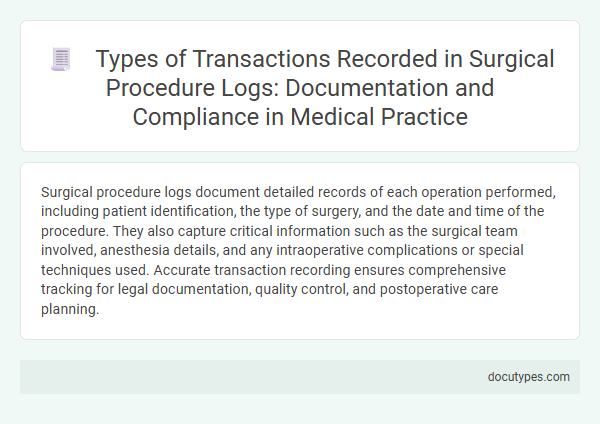 Types of Transactions Recorded in Surgical Procedure Logs: Documentation and Compliance in Medical Practice

Surgical procedure logs document detailed records of each operation performed, including patient identification, the type of surgery, and the date and time of the procedure. They also capture critical information such as the surgical team involved, anesthesia details, and any intraoperative complications or special techniques used. Accurate transaction recording ensures comprehensive tracking for legal documentation, quality control, and postoperative care planning.

docutypes.com