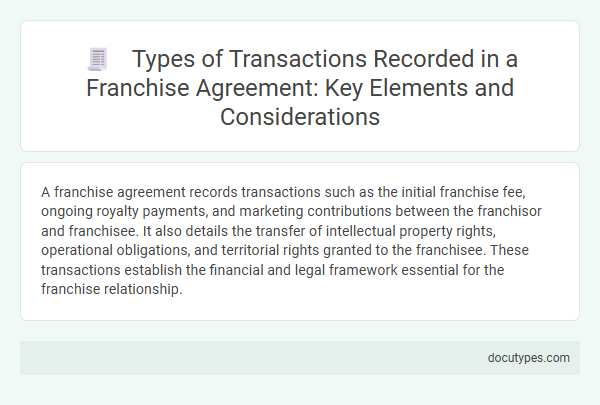 Types of Transactions Recorded in a Franchise Agreement: Key Elements and Considerations

A franchise agreement records transactions such as the initial franchise fee, ongoing royalty payments, and marketing contributions between the franchisor and franchisee. It also details the transfer of intellectual property rights, operational obligations, and territorial rights granted to the franchisee. These transactions establish the financial and legal framework essential for the franchise relationship.

docutypes.com