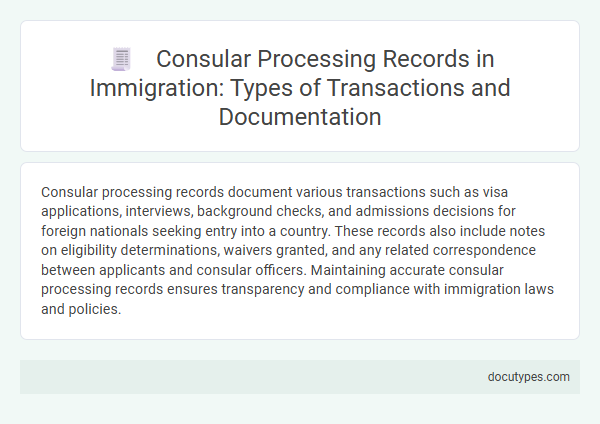 Consular Processing Records in Immigration: Types of Transactions and Documentation

Consular processing records document various transactions such as visa applications, interviews, background checks, and admissions decisions for foreign nationals seeking entry into a country. These records also include notes on eligibility determinations, waivers granted, and any related correspondence between applicants and consular officers. Maintaining accurate consular processing records ensures transparency and compliance with immigration laws and policies.

docutypes.com