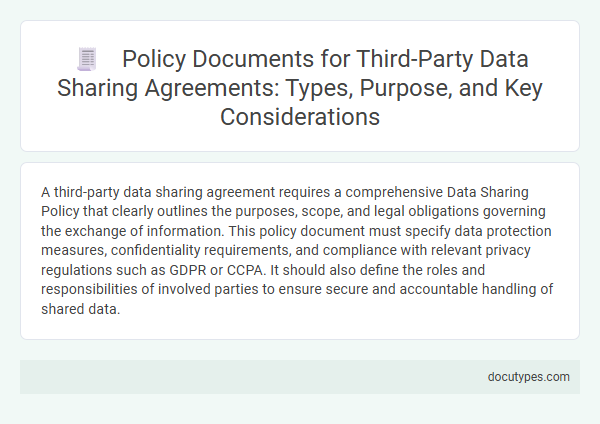 Policy Documents for Third-Party Data Sharing Agreements: Types, Purpose, and Key Considerations

A third-party data sharing agreement requires a comprehensive Data Sharing Policy that clearly outlines the purposes, scope, and legal obligations governing the exchange of information. This policy document must specify data protection measures, confidentiality requirements, and compliance with relevant privacy regulations such as GDPR or CCPA. It should also define the roles and responsibilities of involved parties to ensure secure and accountable handling of shared data.

docutypes.com