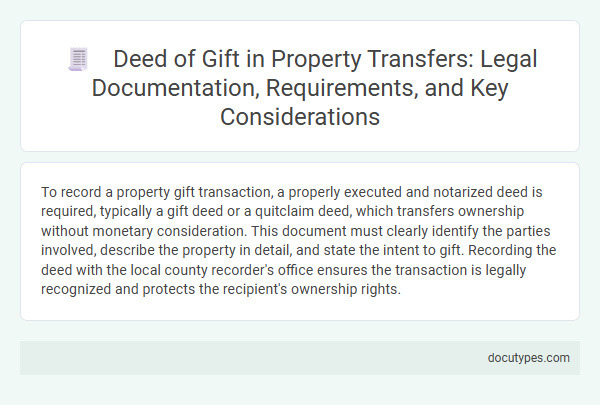 Deed of Gift in Property Transfers: Legal Documentation, Requirements, and Key Considerations

To record a property gift transaction, a properly executed and notarized deed is required, typically a gift deed or a quitclaim deed, which transfers ownership without monetary consideration. This document must clearly identify the parties involved, describe the property in detail, and state the intent to gift. Recording the deed with the local county recorder's office ensures the transaction is legally recognized and protects the recipient's ownership rights.

docutypes.com