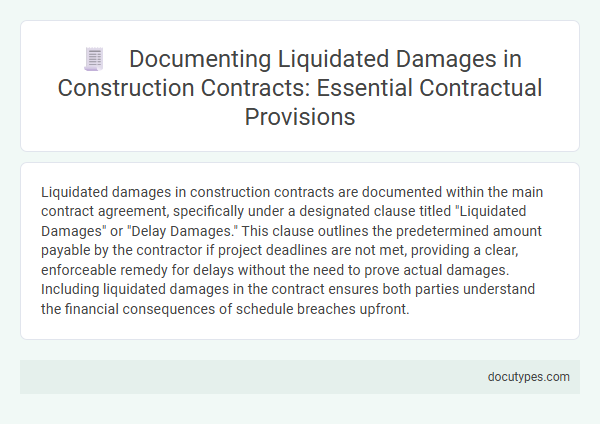 Documenting Liquidated Damages in Construction Contracts: Essential Contractual Provisions

Liquidated damages in construction contracts are documented within the main contract agreement, specifically under a designated clause titled "Liquidated Damages" or "Delay Damages." This clause outlines the predetermined amount payable by the contractor if project deadlines are not met, providing a clear, enforceable remedy for delays without the need to prove actual damages. Including liquidated damages in the contract ensures both parties understand the financial consequences of schedule breaches upfront.

docutypes.com