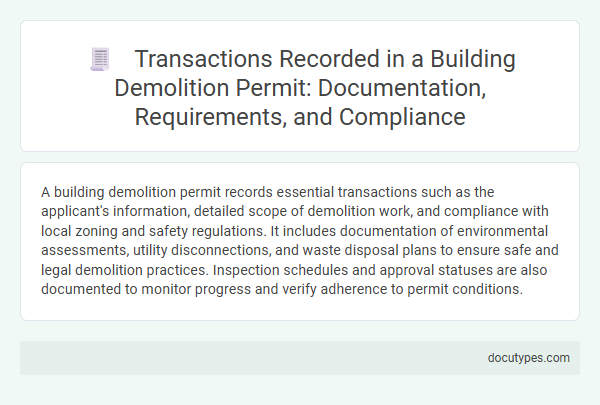 Transactions Recorded in a Building Demolition Permit: Documentation, Requirements, and Compliance

A building demolition permit records essential transactions such as the applicant's information, detailed scope of demolition work, and compliance with local zoning and safety regulations. It includes documentation of environmental assessments, utility disconnections, and waste disposal plans to ensure safe and legal demolition practices. Inspection schedules and approval statuses are also documented to monitor progress and verify adherence to permit conditions.

docutypes.com