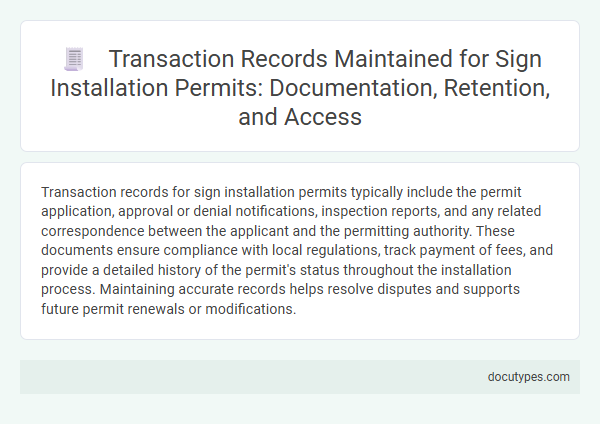 Transaction Records Maintained for Sign Installation Permits: Documentation, Retention, and Access

Transaction records for sign installation permits typically include the permit application, approval or denial notifications, inspection reports, and any related correspondence between the applicant and the permitting authority. These documents ensure compliance with local regulations, track payment of fees, and provide a detailed history of the permit's status throughout the installation process. Maintaining accurate records helps resolve disputes and supports future permit renewals or modifications.

docutypes.com