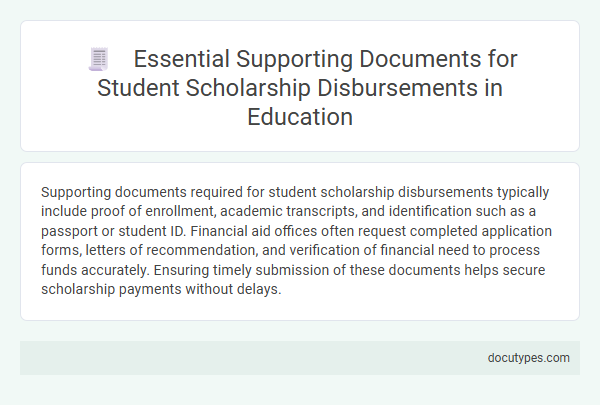 Essential Supporting Documents for Student Scholarship Disbursements in Education

Supporting documents required for student scholarship disbursements typically include proof of enrollment, academic transcripts, and identification such as a passport or student ID. Financial aid offices often request completed application forms, letters of recommendation, and verification of financial need to process funds accurately. Ensuring timely submission of these documents helps secure scholarship payments without delays.

docutypes.com