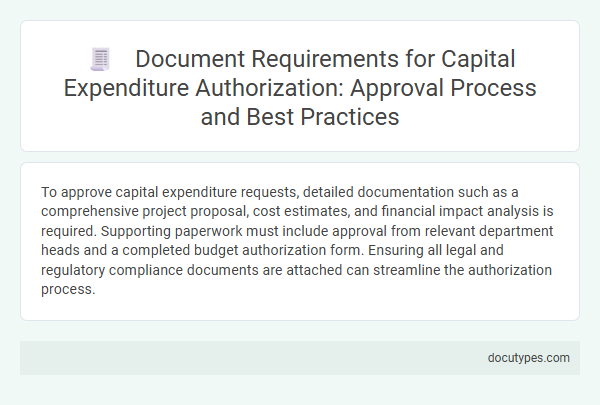 Document Requirements for Capital Expenditure Authorization: Approval Process and Best Practices

To approve capital expenditure requests, detailed documentation such as a comprehensive project proposal, cost estimates, and financial impact analysis is required. Supporting paperwork must include approval from relevant department heads and a completed budget authorization form. Ensuring all legal and regulatory compliance documents are attached can streamline the authorization process.

docutypes.com