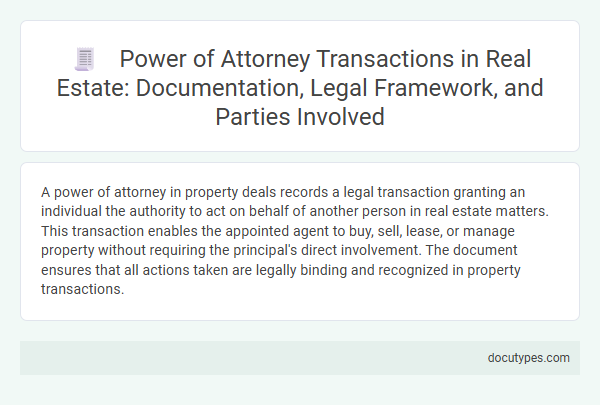 Power of Attorney Transactions in Real Estate: Documentation, Legal Framework, and Parties Involved

A power of attorney in property deals records a legal transaction granting an individual the authority to act on behalf of another person in real estate matters. This transaction enables the appointed agent to buy, sell, lease, or manage property without requiring the principal's direct involvement. The document ensures that all actions taken are legally binding and recognized in property transactions.

docutypes.com