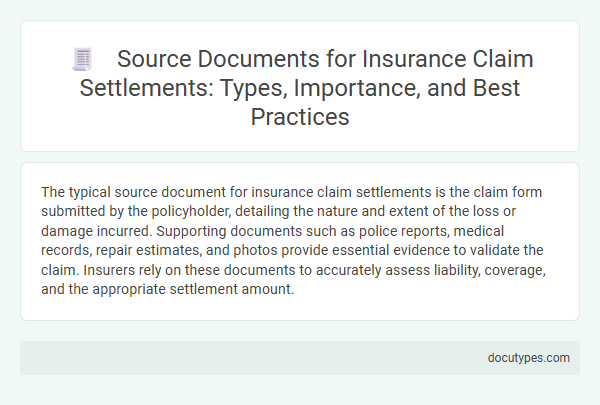 Source Documents for Insurance Claim Settlements: Types, Importance, and Best Practices

The typical source document for insurance claim settlements is the claim form submitted by the policyholder, detailing the nature and extent of the loss or damage incurred. Supporting documents such as police reports, medical records, repair estimates, and photos provide essential evidence to validate the claim. Insurers rely on these documents to accurately assess liability, coverage, and the appropriate settlement amount.

docutypes.com