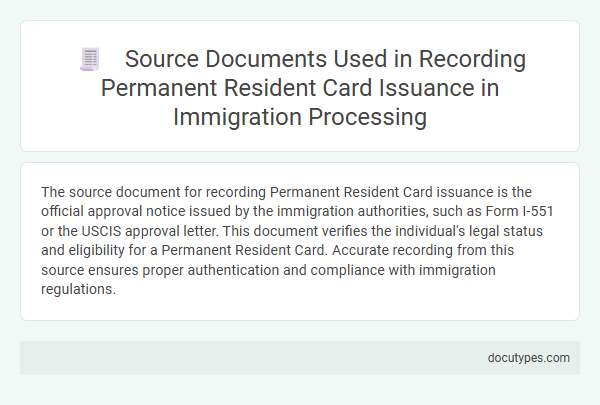 Source Documents Used in Recording Permanent Resident Card Issuance in Immigration Processing

The source document for recording Permanent Resident Card issuance is the official approval notice issued by the immigration authorities, such as Form I-551 or the USCIS approval letter. This document verifies the individual's legal status and eligibility for a Permanent Resident Card. Accurate recording from this source ensures proper authentication and compliance with immigration regulations.

docutypes.com