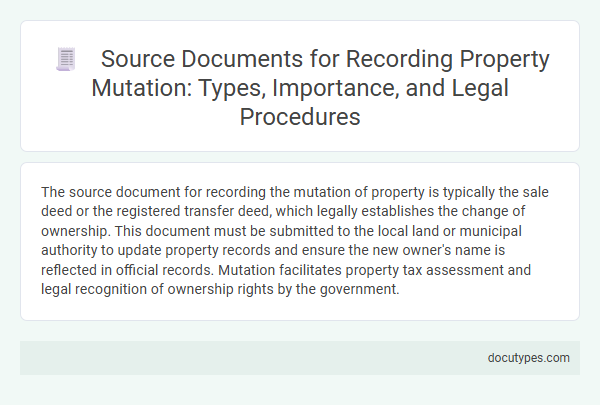 Source Documents for Recording Property Mutation: Types, Importance, and Legal Procedures

The source document for recording the mutation of property is typically the sale deed or the registered transfer deed, which legally establishes the change of ownership. This document must be submitted to the local land or municipal authority to update property records and ensure the new owner's name is reflected in official records. Mutation facilitates property tax assessment and legal recognition of ownership rights by the government.

docutypes.com