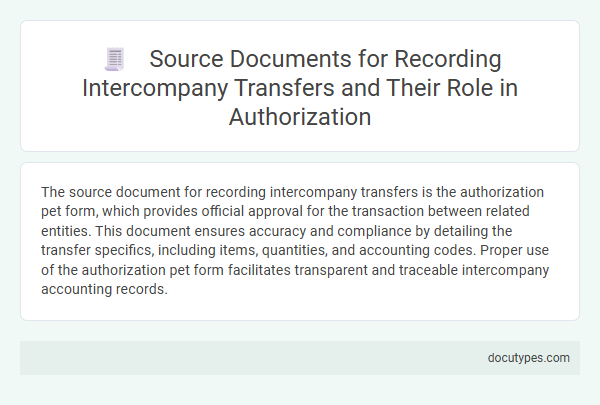 Source Documents for Recording Intercompany Transfers and Their Role in Authorization

The source document for recording intercompany transfers is the authorization pet form, which provides official approval for the transaction between related entities. This document ensures accuracy and compliance by detailing the transfer specifics, including items, quantities, and accounting codes. Proper use of the authorization pet form facilitates transparent and traceable intercompany accounting records.

docutypes.com