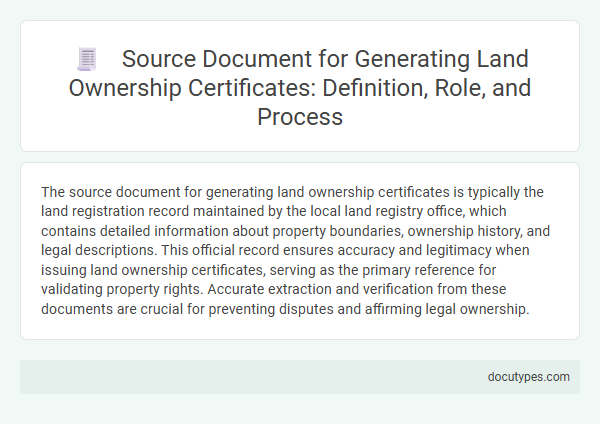 Source Document for Generating Land Ownership Certificates: Definition, Role, and Process

The source document for generating land ownership certificates is typically the land registration record maintained by the local land registry office, which contains detailed information about property boundaries, ownership history, and legal descriptions. This official record ensures accuracy and legitimacy when issuing land ownership certificates, serving as the primary reference for validating property rights. Accurate extraction and verification from these documents are crucial for preventing disputes and affirming legal ownership.

docutypes.com