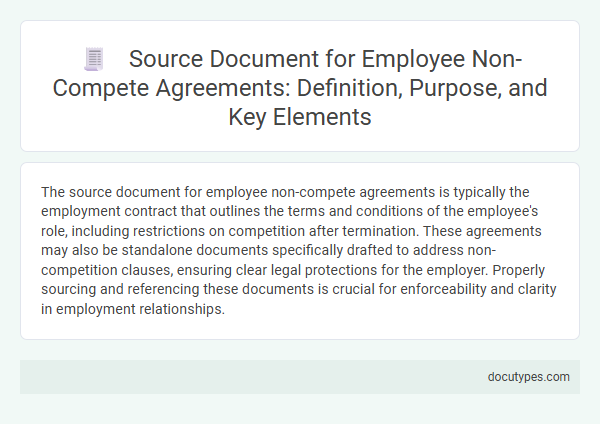 Source Document for Employee Non-Compete Agreements: Definition, Purpose, and Key Elements

The source document for employee non-compete agreements is typically the employment contract that outlines the terms and conditions of the employee's role, including restrictions on competition after termination. These agreements may also be standalone documents specifically drafted to address non-competition clauses, ensuring clear legal protections for the employer. Properly sourcing and referencing these documents is crucial for enforceability and clarity in employment relationships.

docutypes.com