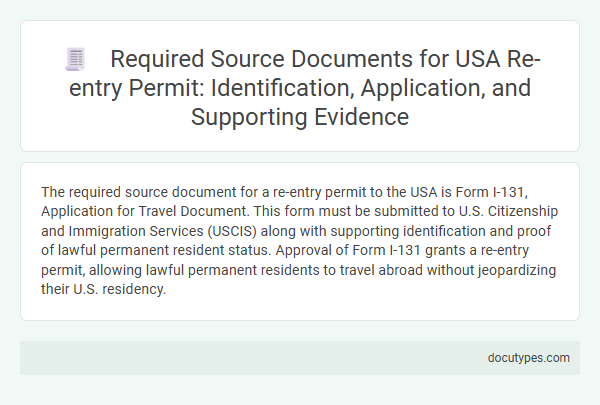 Required Source Documents for USA Re-entry Permit: Identification, Application, and Supporting Evidence

The required source document for a re-entry permit to the USA is Form I-131, Application for Travel Document. This form must be submitted to U.S. Citizenship and Immigration Services (USCIS) along with supporting identification and proof of lawful permanent resident status. Approval of Form I-131 grants a re-entry permit, allowing lawful permanent residents to travel abroad without jeopardizing their U.S. residency.

docutypes.com