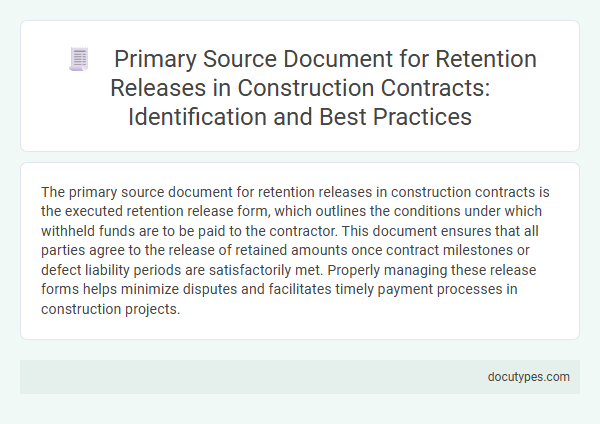 Primary Source Document for Retention Releases in Construction Contracts: Identification and Best Practices

The primary source document for retention releases in construction contracts is the executed retention release form, which outlines the conditions under which withheld funds are to be paid to the contractor. This document ensures that all parties agree to the release of retained amounts once contract milestones or defect liability periods are satisfactorily met. Properly managing these release forms helps minimize disputes and facilitates timely payment processes in construction projects.

docutypes.com