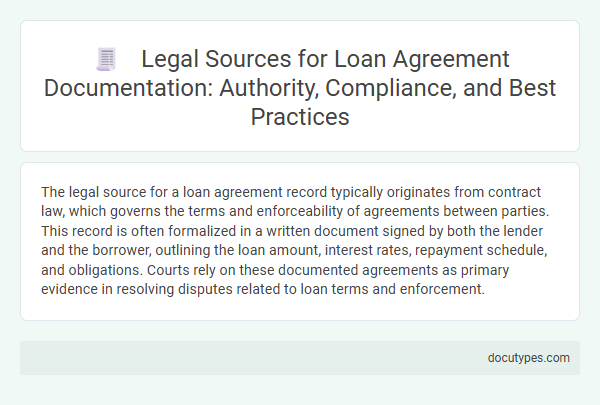 Legal Sources for Loan Agreement Documentation: Authority, Compliance, and Best Practices

The legal source for a loan agreement record typically originates from contract law, which governs the terms and enforceability of agreements between parties. This record is often formalized in a written document signed by both the lender and the borrower, outlining the loan amount, interest rates, repayment schedule, and obligations. Courts rely on these documented agreements as primary evidence in resolving disputes related to loan terms and enforcement.

docutypes.com