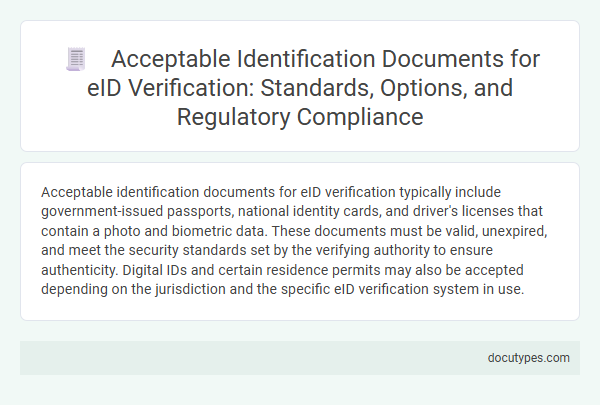 Acceptable Identification Documents for eID Verification: Standards, Options, and Regulatory Compliance

Acceptable identification documents for eID verification typically include government-issued passports, national identity cards, and driver's licenses that contain a photo and biometric data. These documents must be valid, unexpired, and meet the security standards set by the verifying authority to ensure authenticity. Digital IDs and certain residence permits may also be accepted depending on the jurisdiction and the specific eID verification system in use.

docutypes.com