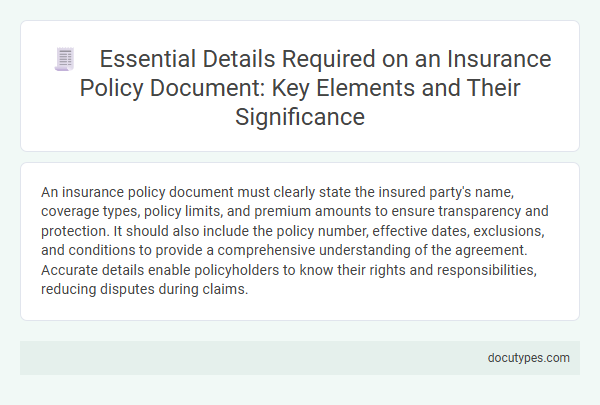 Essential Details Required on an Insurance Policy Document: Key Elements and Their Significance

An insurance policy document must clearly state the insured party's name, coverage types, policy limits, and premium amounts to ensure transparency and protection. It should also include the policy number, effective dates, exclusions, and conditions to provide a comprehensive understanding of the agreement. Accurate details enable policyholders to know their rights and responsibilities, reducing disputes during claims.

docutypes.com