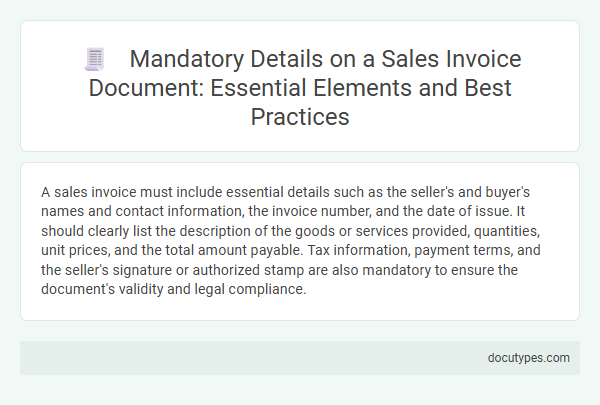 Mandatory Details on a Sales Invoice Document: Essential Elements and Best Practices

A sales invoice must include essential details such as the seller's and buyer's names and contact information, the invoice number, and the date of issue. It should clearly list the description of the goods or services provided, quantities, unit prices, and the total amount payable. Tax information, payment terms, and the seller's signature or authorized stamp are also mandatory to ensure the document's validity and legal compliance.

docutypes.com