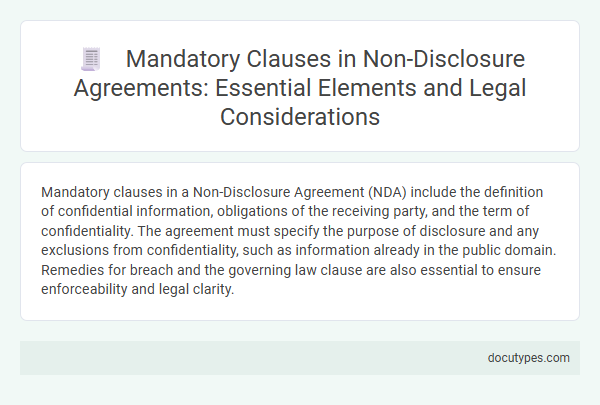 Mandatory Clauses in Non-Disclosure Agreements: Essential Elements and Legal Considerations

Mandatory clauses in a Non-Disclosure Agreement (NDA) include the definition of confidential information, obligations of the receiving party, and the term of confidentiality. The agreement must specify the purpose of disclosure and any exclusions from confidentiality, such as information already in the public domain. Remedies for breach and the governing law clause are also essential to ensure enforceability and legal clarity.

docutypes.com