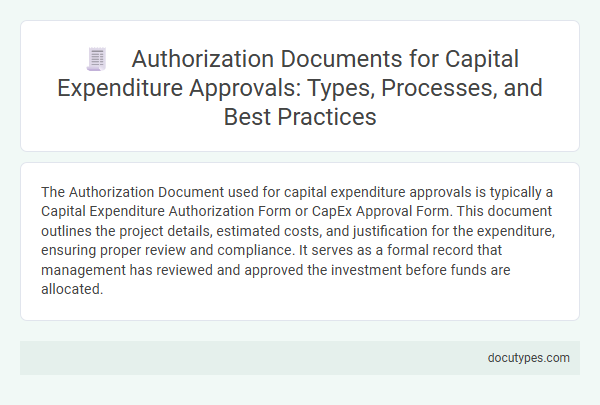 Authorization Documents for Capital Expenditure Approvals: Types, Processes, and Best Practices

The Authorization Document used for capital expenditure approvals is typically a Capital Expenditure Authorization Form or CapEx Approval Form. This document outlines the project details, estimated costs, and justification for the expenditure, ensuring proper review and compliance. It serves as a formal record that management has reviewed and approved the investment before funds are allocated.

docutypes.com