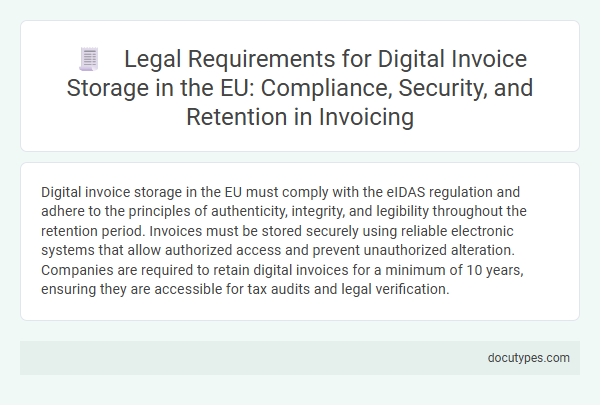 Legal Requirements for Digital Invoice Storage in the EU: Compliance, Security, and Retention in Invoicing

Digital invoice storage in the EU must comply with the eIDAS regulation and adhere to the principles of authenticity, integrity, and legibility throughout the retention period. Invoices must be stored securely using reliable electronic systems that allow authorized access and prevent unauthorized alteration. Companies are required to retain digital invoices for a minimum of 10 years, ensuring they are accessible for tax audits and legal verification.

docutypes.com