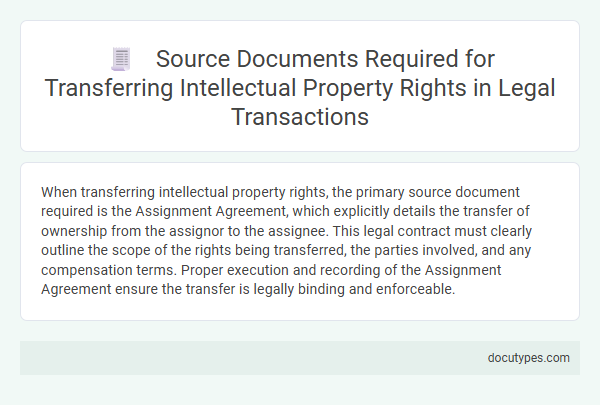 Source Documents Required for Transferring Intellectual Property Rights in Legal Transactions

When transferring intellectual property rights, the primary source document required is the Assignment Agreement, which explicitly details the transfer of ownership from the assignor to the assignee. This legal contract must clearly outline the scope of the rights being transferred, the parties involved, and any compensation terms. Proper execution and recording of the Assignment Agreement ensure the transfer is legally binding and enforceable.

docutypes.com