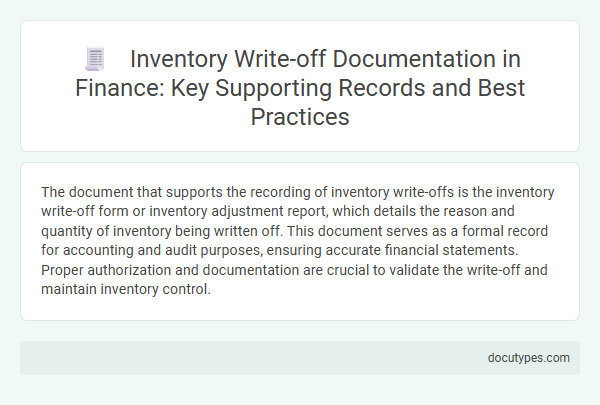 Inventory Write-off Documentation in Finance: Key Supporting Records and Best Practices

The document that supports the recording of inventory write-offs is the inventory write-off form or inventory adjustment report, which details the reason and quantity of inventory being written off. This document serves as a formal record for accounting and audit purposes, ensuring accurate financial statements. Proper authorization and documentation are crucial to validate the write-off and maintain inventory control.

docutypes.com