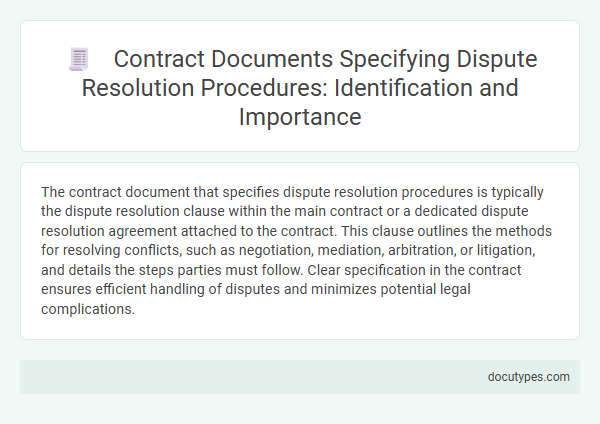 Contract Documents Specifying Dispute Resolution Procedures: Identification and Importance

The contract document that specifies dispute resolution procedures is typically the dispute resolution clause within the main contract or a dedicated dispute resolution agreement attached to the contract. This clause outlines the methods for resolving conflicts, such as negotiation, mediation, arbitration, or litigation, and details the steps parties must follow. Clear specification in the contract ensures efficient handling of disputes and minimizes potential legal complications.

docutypes.com