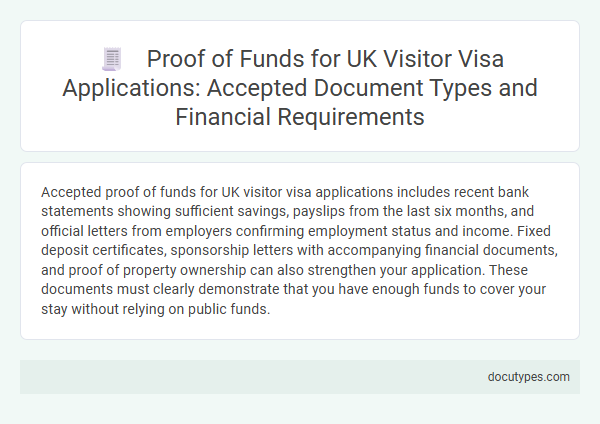 Proof of Funds for UK Visitor Visa Applications: Accepted Document Types and Financial Requirements

Accepted proof of funds for UK visitor visa applications includes recent bank statements showing sufficient savings, payslips from the last six months, and official letters from employers confirming employment status and income. Fixed deposit certificates, sponsorship letters with accompanying financial documents, and proof of property ownership can also strengthen your application. These documents must clearly demonstrate that you have enough funds to cover your stay without relying on public funds.

docutypes.com