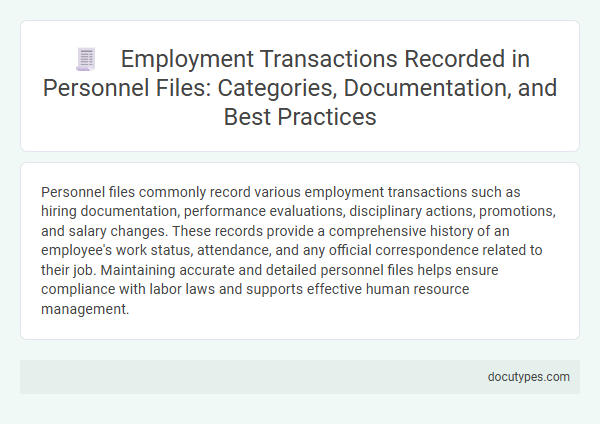 Employment Transactions Recorded in Personnel Files: Categories, Documentation, and Best Practices

Personnel files commonly record various employment transactions such as hiring documentation, performance evaluations, disciplinary actions, promotions, and salary changes. These records provide a comprehensive history of an employee's work status, attendance, and any official correspondence related to their job. Maintaining accurate and detailed personnel files helps ensure compliance with labor laws and supports effective human resource management.

docutypes.com