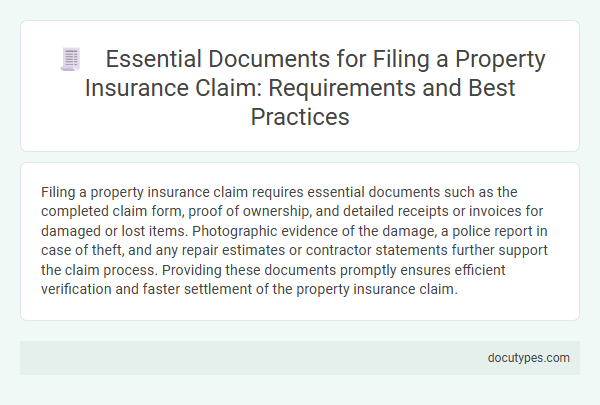 Essential Documents for Filing a Property Insurance Claim: Requirements and Best Practices

Filing a property insurance claim requires essential documents such as the completed claim form, proof of ownership, and detailed receipts or invoices for damaged or lost items. Photographic evidence of the damage, a police report in case of theft, and any repair estimates or contractor statements further support the claim process. Providing these documents promptly ensures efficient verification and faster settlement of the property insurance claim.

docutypes.com