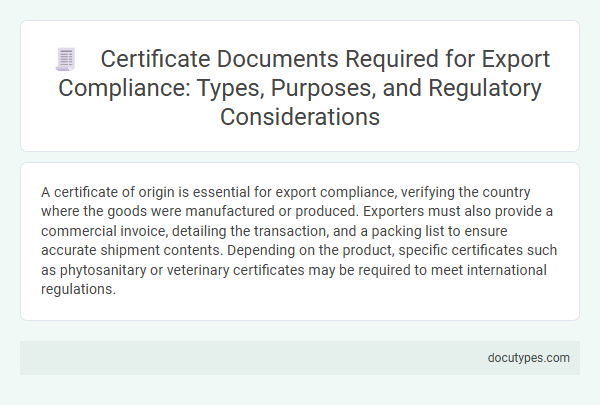 Certificate Documents Required for Export Compliance: Types, Purposes, and Regulatory Considerations

A certificate of origin is essential for export compliance, verifying the country where the goods were manufactured or produced. Exporters must also provide a commercial invoice, detailing the transaction, and a packing list to ensure accurate shipment contents. Depending on the product, specific certificates such as phytosanitary or veterinary certificates may be required to meet international regulations.

docutypes.com