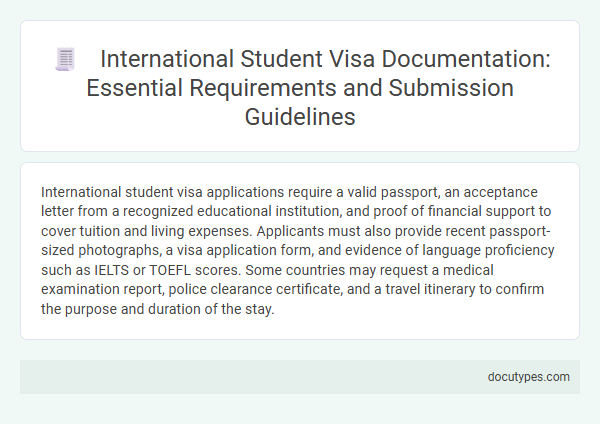 International Student Visa Documentation: Essential Requirements and Submission Guidelines

International student visa applications require a valid passport, an acceptance letter from a recognized educational institution, and proof of financial support to cover tuition and living expenses. Applicants must also provide recent passport-sized photographs, a visa application form, and evidence of language proficiency such as IELTS or TOEFL scores. Some countries may request a medical examination report, police clearance certificate, and a travel itinerary to confirm the purpose and duration of the stay.

docutypes.com