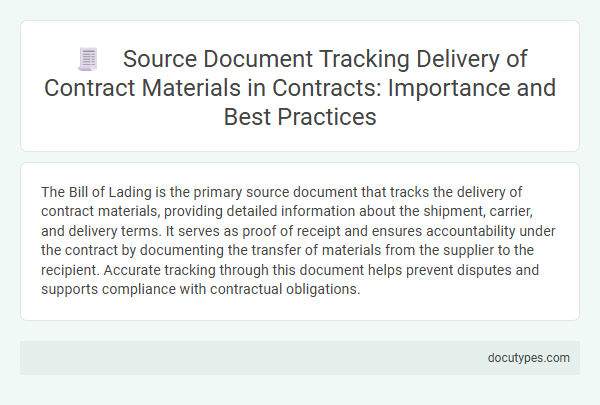 Source Document Tracking Delivery of Contract Materials in Contracts: Importance and Best Practices

The Bill of Lading is the primary source document that tracks the delivery of contract materials, providing detailed information about the shipment, carrier, and delivery terms. It serves as proof of receipt and ensures accountability under the contract by documenting the transfer of materials from the supplier to the recipient. Accurate tracking through this document helps prevent disputes and supports compliance with contractual obligations.

docutypes.com