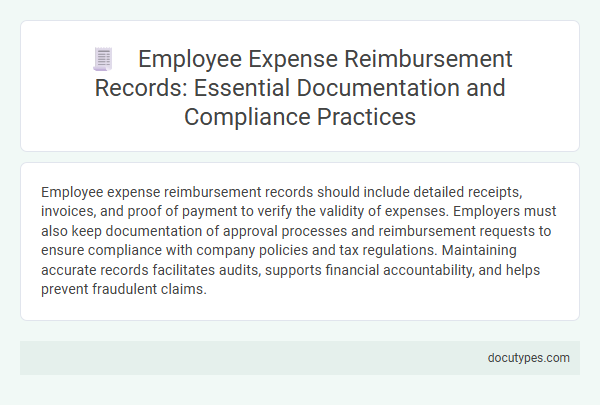 Employee Expense Reimbursement Records: Essential Documentation and Compliance Practices

Employee expense reimbursement records should include detailed receipts, invoices, and proof of payment to verify the validity of expenses. Employers must also keep documentation of approval processes and reimbursement requests to ensure compliance with company policies and tax regulations. Maintaining accurate records facilitates audits, supports financial accountability, and helps prevent fraudulent claims.

docutypes.com