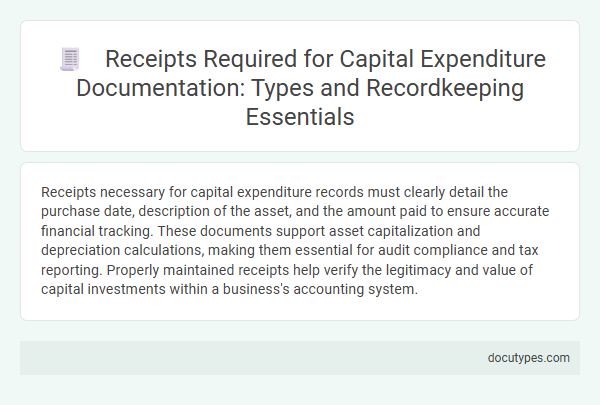 Receipts Required for Capital Expenditure Documentation: Types and Recordkeeping Essentials

Receipts necessary for capital expenditure records must clearly detail the purchase date, description of the asset, and the amount paid to ensure accurate financial tracking. These documents support asset capitalization and depreciation calculations, making them essential for audit compliance and tax reporting. Properly maintained receipts help verify the legitimacy and value of capital investments within a business's accounting system.

docutypes.com