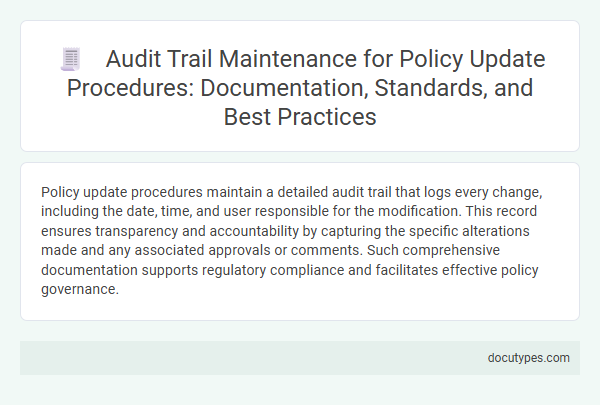 Audit Trail Maintenance for Policy Update Procedures: Documentation, Standards, and Best Practices

Policy update procedures maintain a detailed audit trail that logs every change, including the date, time, and user responsible for the modification. This record ensures transparency and accountability by capturing the specific alterations made and any associated approvals or comments. Such comprehensive documentation supports regulatory compliance and facilitates effective policy governance.

docutypes.com