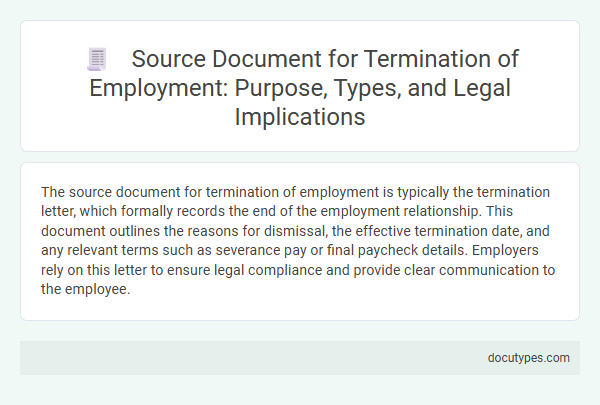 Source Document for Termination of Employment: Purpose, Types, and Legal Implications

The source document for termination of employment is typically the termination letter, which formally records the end of the employment relationship. This document outlines the reasons for dismissal, the effective termination date, and any relevant terms such as severance pay or final paycheck details. Employers rely on this letter to ensure legal compliance and provide clear communication to the employee.

docutypes.com