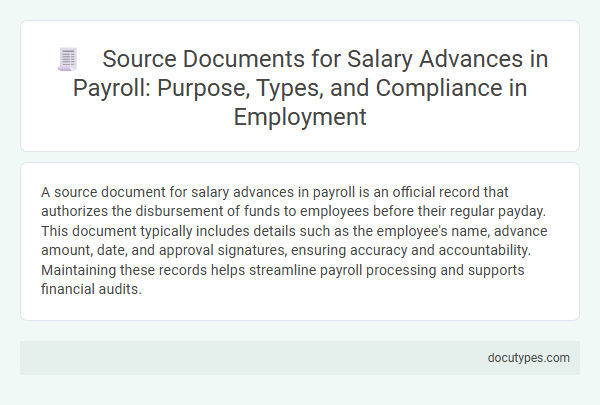 Source Documents for Salary Advances in Payroll: Purpose, Types, and Compliance in Employment

A source document for salary advances in payroll is an official record that authorizes the disbursement of funds to employees before their regular payday. This document typically includes details such as the employee's name, advance amount, date, and approval signatures, ensuring accuracy and accountability. Maintaining these records helps streamline payroll processing and supports financial audits.

docutypes.com