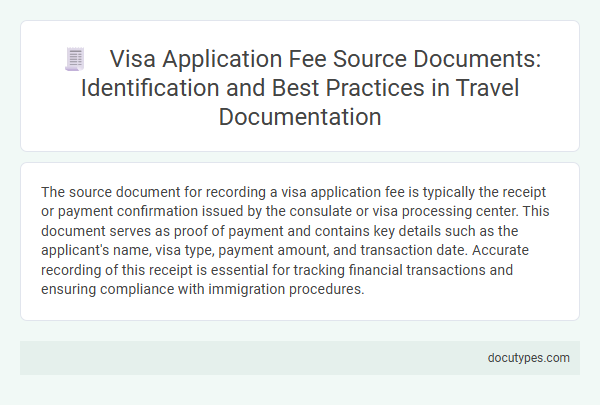 Visa Application Fee Source Documents: Identification and Best Practices in Travel Documentation

The source document for recording a visa application fee is typically the receipt or payment confirmation issued by the consulate or visa processing center. This document serves as proof of payment and contains key details such as the applicant's name, visa type, payment amount, and transaction date. Accurate recording of this receipt is essential for tracking financial transactions and ensuring compliance with immigration procedures.

docutypes.com