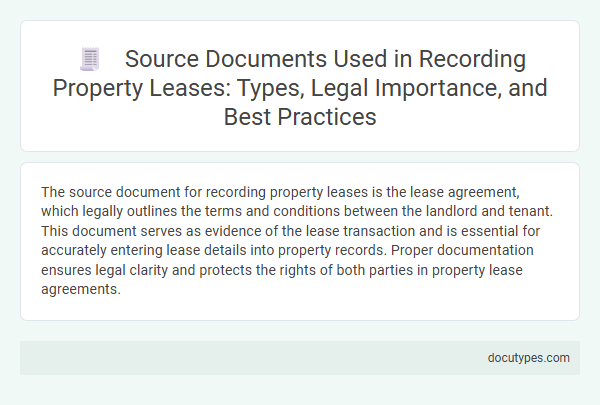 Source Documents Used in Recording Property Leases: Types, Legal Importance, and Best Practices

The source document for recording property leases is the lease agreement, which legally outlines the terms and conditions between the landlord and tenant. This document serves as evidence of the lease transaction and is essential for accurately entering lease details into property records. Proper documentation ensures legal clarity and protects the rights of both parties in property lease agreements.

docutypes.com