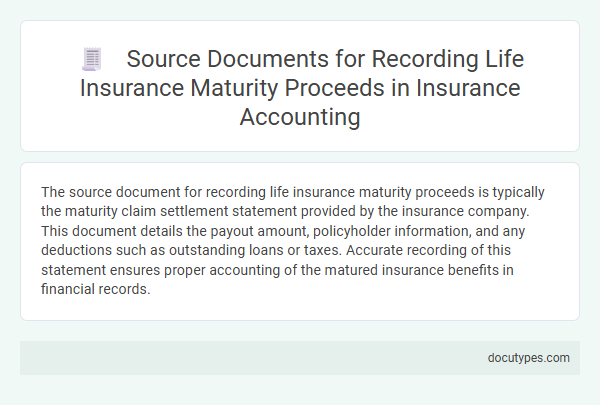 Source Documents for Recording Life Insurance Maturity Proceeds in Insurance Accounting

The source document for recording life insurance maturity proceeds is typically the maturity claim settlement statement provided by the insurance company. This document details the payout amount, policyholder information, and any deductions such as outstanding loans or taxes. Accurate recording of this statement ensures proper accounting of the matured insurance benefits in financial records.

docutypes.com