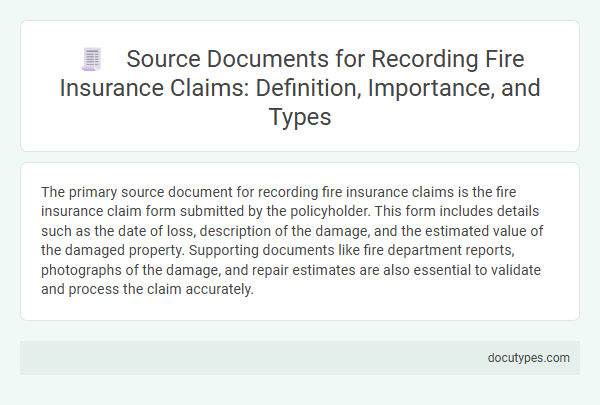 Source Documents for Recording Fire Insurance Claims: Definition, Importance, and Types

The primary source document for recording fire insurance claims is the fire insurance claim form submitted by the policyholder. This form includes details such as the date of loss, description of the damage, and the estimated value of the damaged property. Supporting documents like fire department reports, photographs of the damage, and repair estimates are also essential to validate and process the claim accurately.

docutypes.com