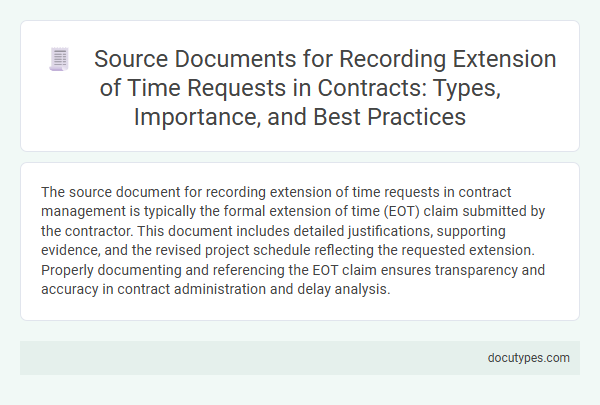 Source Documents for Recording Extension of Time Requests in Contracts: Types, Importance, and Best Practices

The source document for recording extension of time requests in contract management is typically the formal extension of time (EOT) claim submitted by the contractor. This document includes detailed justifications, supporting evidence, and the revised project schedule reflecting the requested extension. Properly documenting and referencing the EOT claim ensures transparency and accuracy in contract administration and delay analysis.

docutypes.com