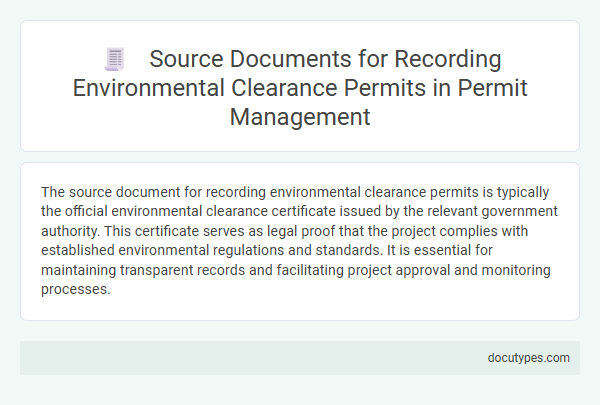 Source Documents for Recording Environmental Clearance Permits in Permit Management

The source document for recording environmental clearance permits is typically the official environmental clearance certificate issued by the relevant government authority. This certificate serves as legal proof that the project complies with established environmental regulations and standards. It is essential for maintaining transparent records and facilitating project approval and monitoring processes.

docutypes.com