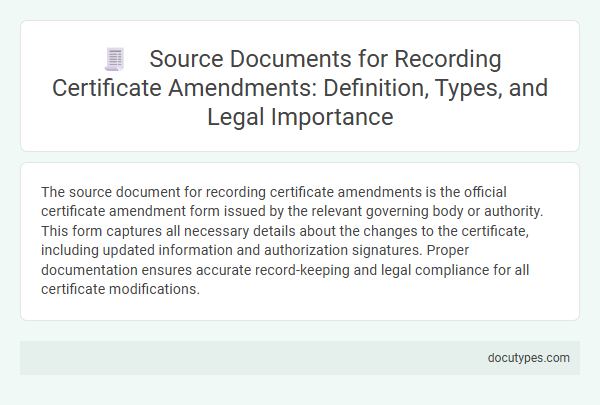 Source Documents for Recording Certificate Amendments: Definition, Types, and Legal Importance

The source document for recording certificate amendments is the official certificate amendment form issued by the relevant governing body or authority. This form captures all necessary details about the changes to the certificate, including updated information and authorization signatures. Proper documentation ensures accurate record-keeping and legal compliance for all certificate modifications.

docutypes.com