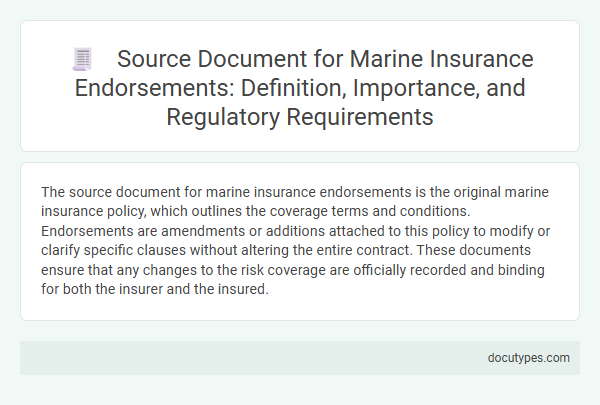 Source Document for Marine Insurance Endorsements: Definition, Importance, and Regulatory Requirements

The source document for marine insurance endorsements is the original marine insurance policy, which outlines the coverage terms and conditions. Endorsements are amendments or additions attached to this policy to modify or clarify specific clauses without altering the entire contract. These documents ensure that any changes to the risk coverage are officially recorded and binding for both the insurer and the insured.

docutypes.com