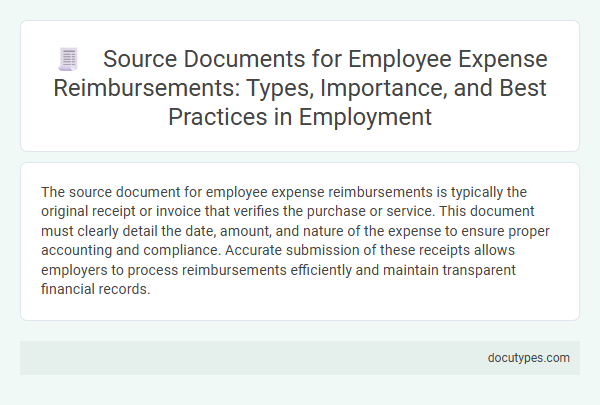 Source Documents for Employee Expense Reimbursements: Types, Importance, and Best Practices in Employment

The source document for employee expense reimbursements is typically the original receipt or invoice that verifies the purchase or service. This document must clearly detail the date, amount, and nature of the expense to ensure proper accounting and compliance. Accurate submission of these receipts allows employers to process reimbursements efficiently and maintain transparent financial records.

docutypes.com