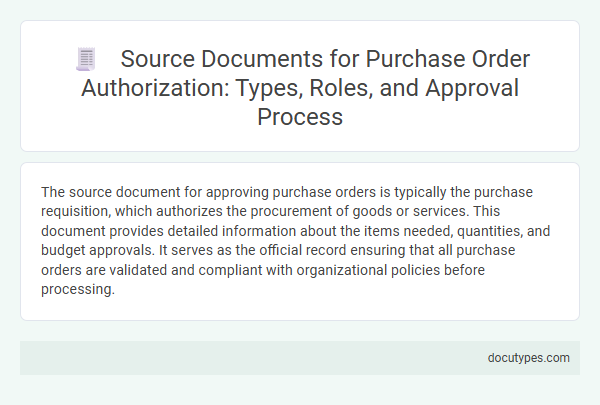 Source Documents for Purchase Order Authorization: Types, Roles, and Approval Process

The source document for approving purchase orders is typically the purchase requisition, which authorizes the procurement of goods or services. This document provides detailed information about the items needed, quantities, and budget approvals. It serves as the official record ensuring that all purchase orders are validated and compliant with organizational policies before processing.

docutypes.com